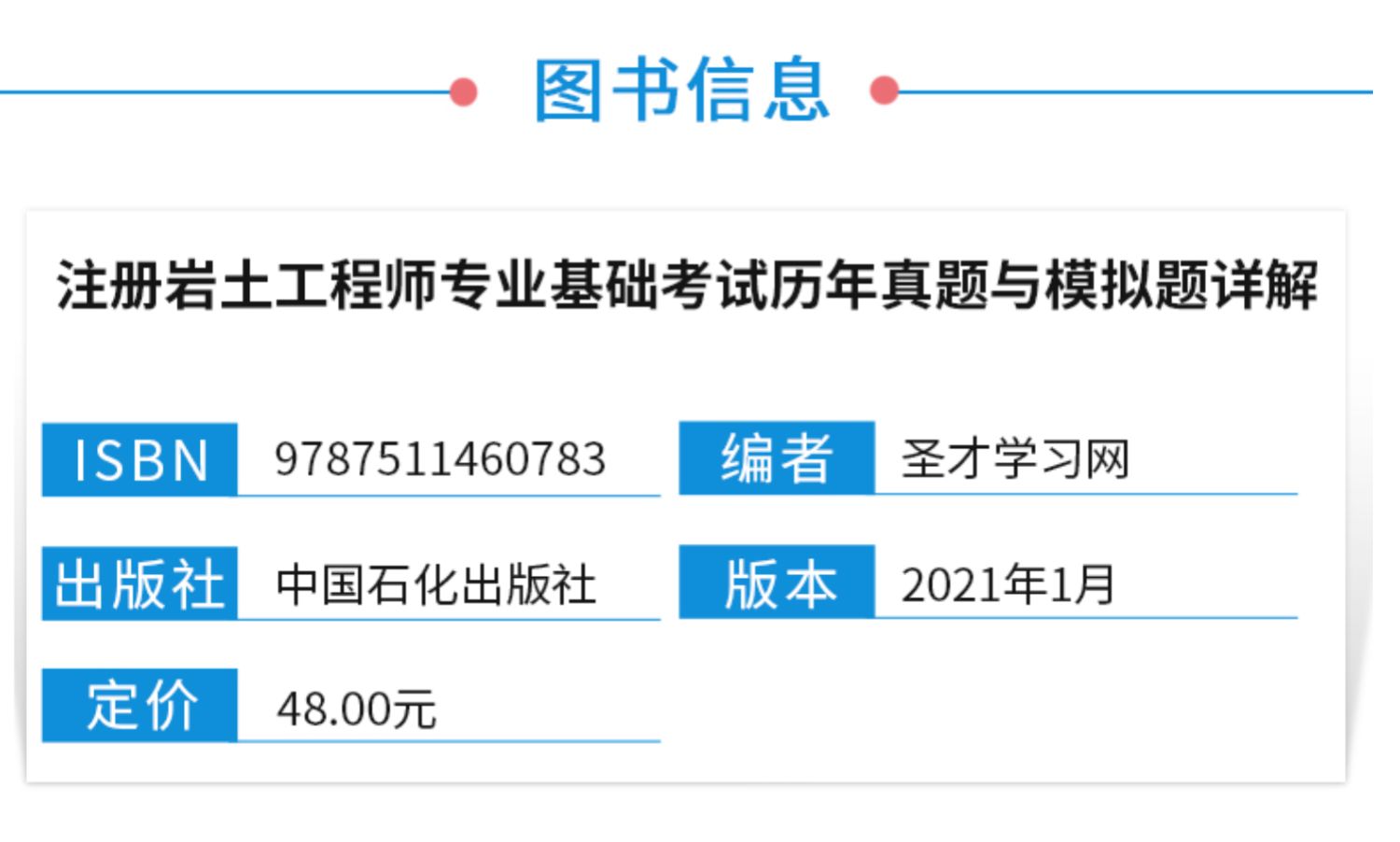 图书信息

注册岩土工程师专业基础考试历年真题与模拟题详解

ISBN 9787511460783

编者 圣才学习网

出版社 中国石化出版社

版本 2021年1月

定价 48.00元